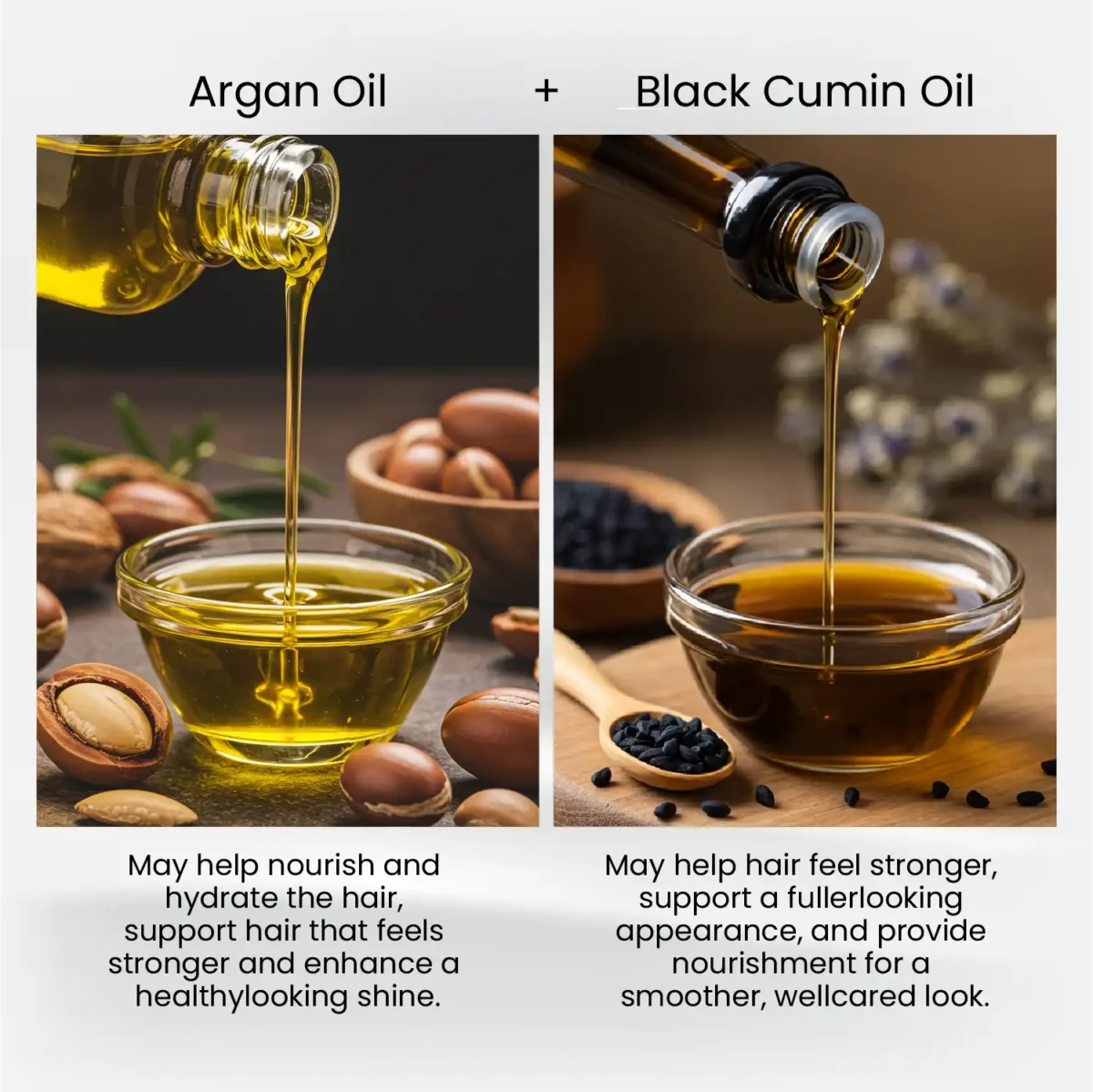 Argan Oil + Black Cumin Oil

May help nourish and hydrate the hair, support hair that feels stronger and enhance a healthylooking shine.

May help hair feel stronger, support a fullerlooking appearance, and provide nourishment for a smoother, wellcared look.